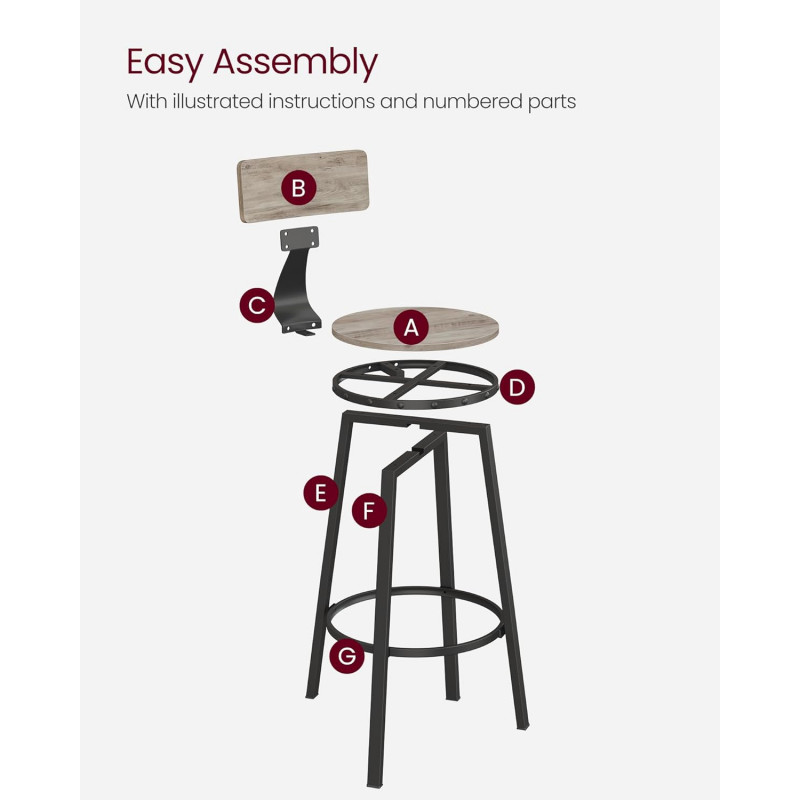 Easy Assembly
With illustrated instructions and numbered parts

B
C
A
D
E
F
G