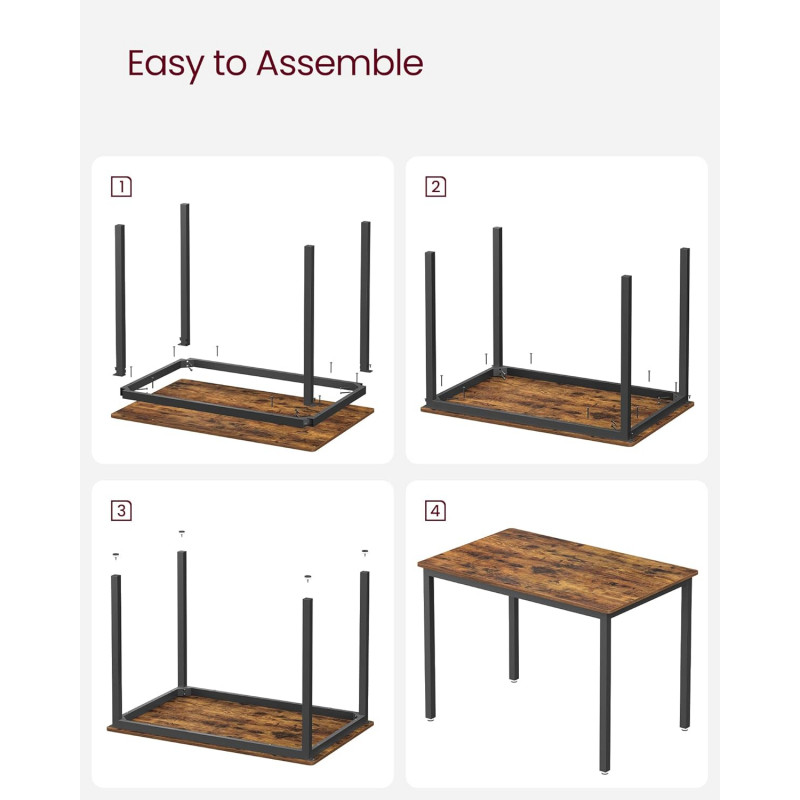 Easy to Assemble

1

2

3

4