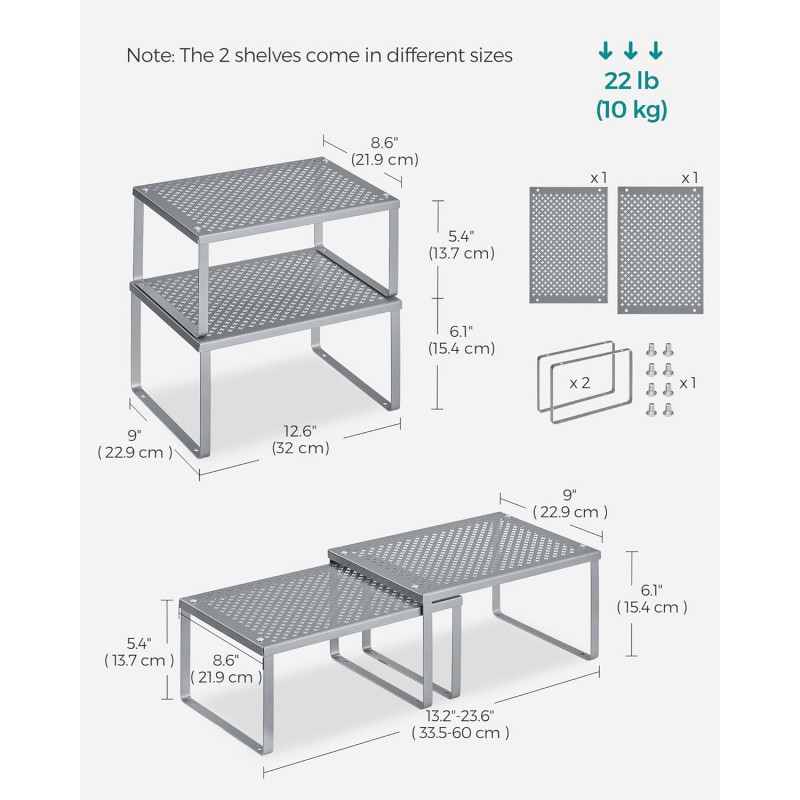 Note: The 2 shelves come in different sizes

22 lb
(10 kg)

8.6"
(21.9 cm)

5.4"
(13.7 cm)

6.1"
(15.4 cm)

9"
( 22.9 cm )

12.6"
(32 cm)

x 1

x 1

x 2

x 1

9"
( 22.9 cm )

6.1"
( 15.4 cm )

5.4"
( 13.7 cm )

8.6"
( 21.9 cm )

13.2"-23.6"
( 33.5-60 cm )