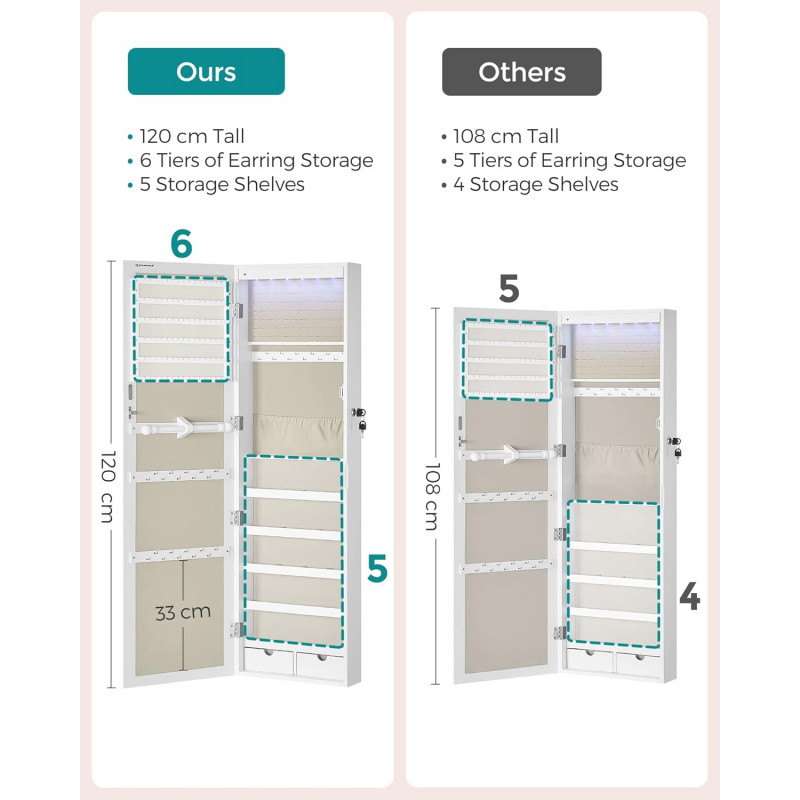 Ours

• 120 cm Tall
• 6 Tiers of Earring Storage
• 5 Storage Shelves

6

120 cm

33 cm

5

Others

• 108 cm Tall
• 5 Tiers of Earring Storage
• 4 Storage Shelves

5

108 cm

4