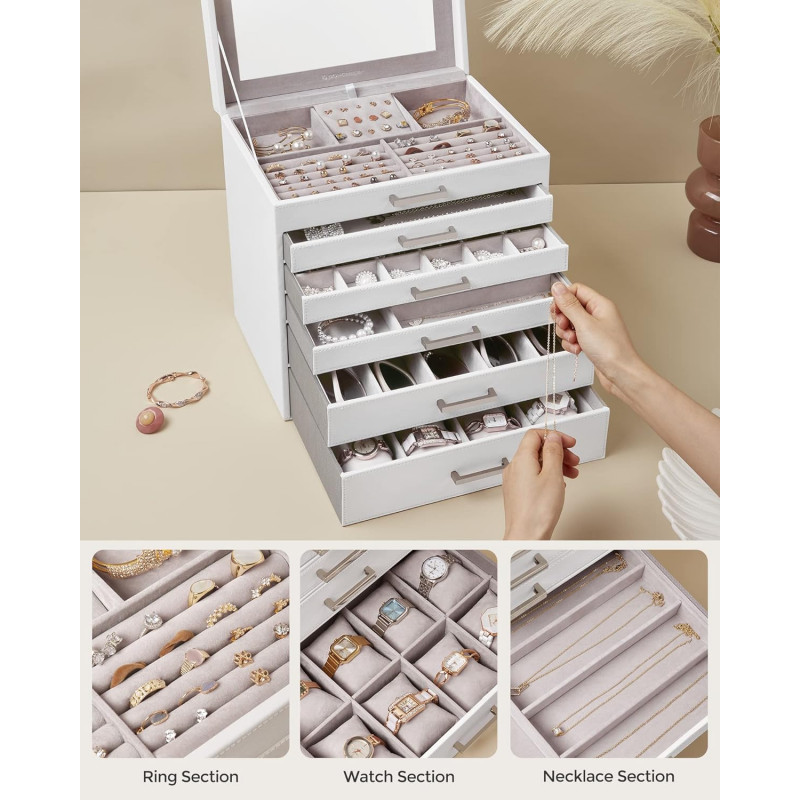 Ring Section

Watch Section

Necklace Section