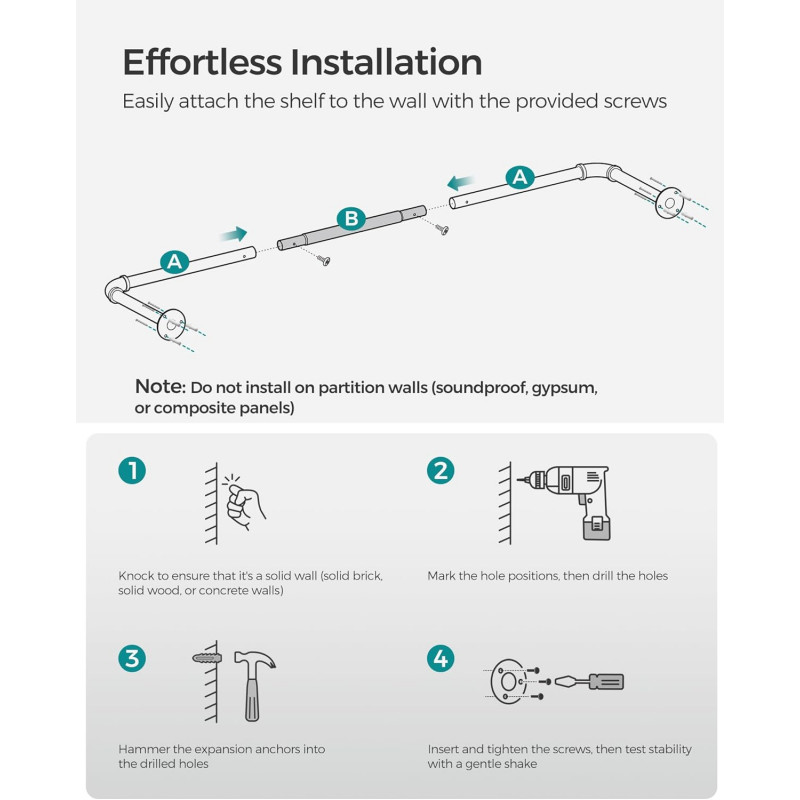 Effortless Installation

Easily attach the shelf to the wall with the provided screws

A

B

A

Note: Do not install on partition walls (soundproof, gypsum, or composite panels)

1

Knock to ensure that it's a solid wall (solid brick, solid wood, or concrete walls)

2

Mark the hole positions, then drill the holes

3

Hammer the expansion anchors into the drilled holes

4

Insert and tighten the screws, then test stability with a gentle shake