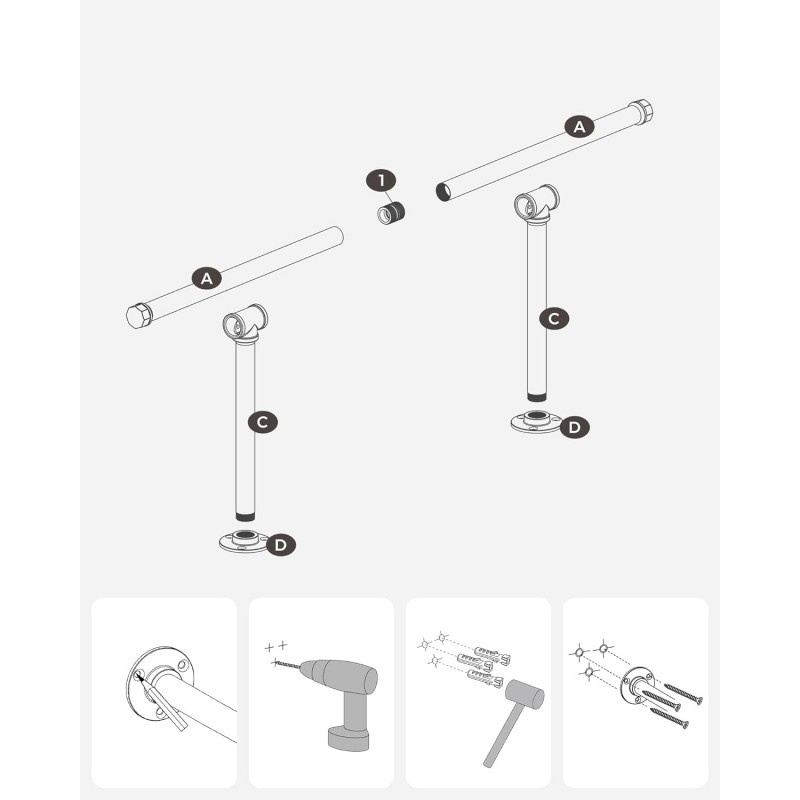 A
1
A
C
C
D
D