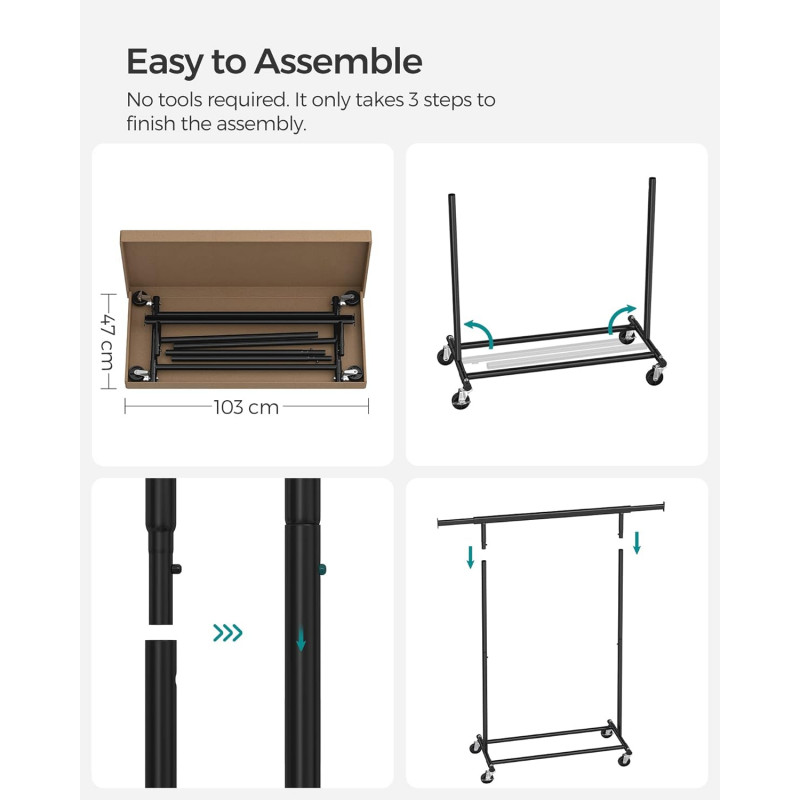 Easy to Assemble

No tools required. It only takes 3 steps to finish the assembly.

47 cm

103 cm