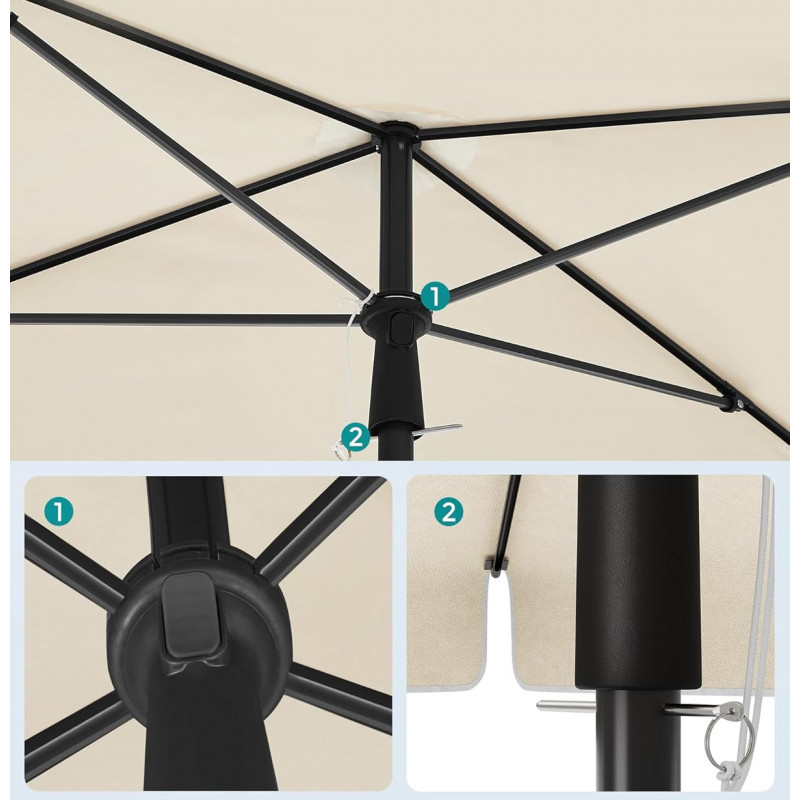 1
2
1
2