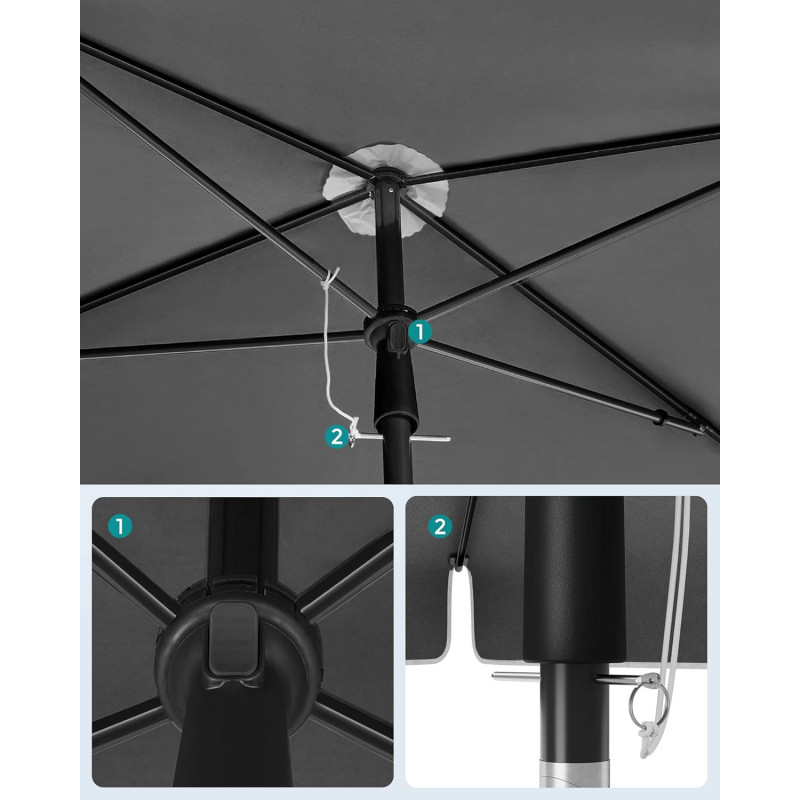 1
2
1
2