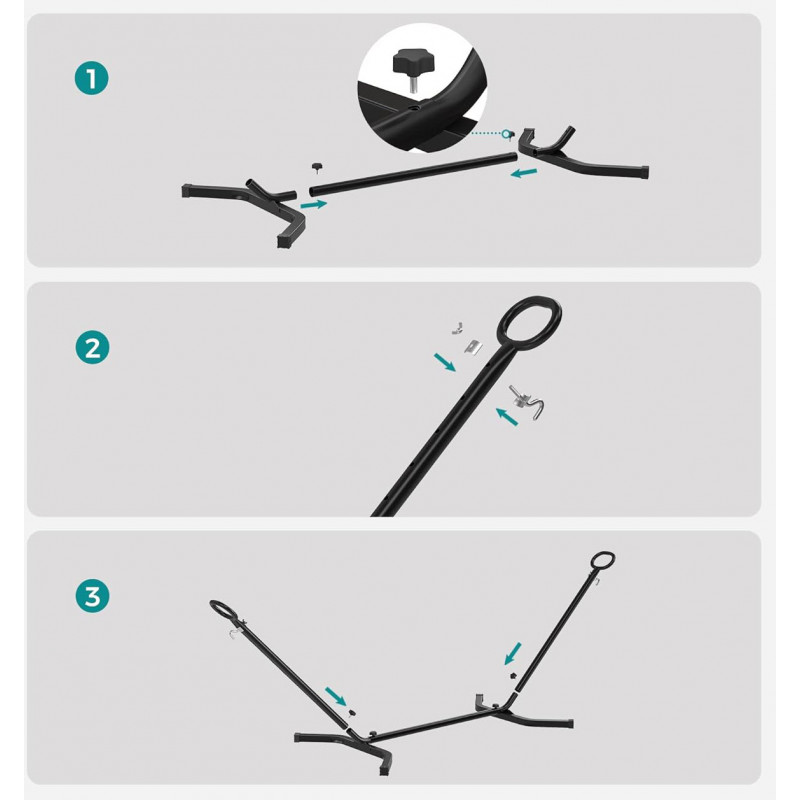 1

2

3