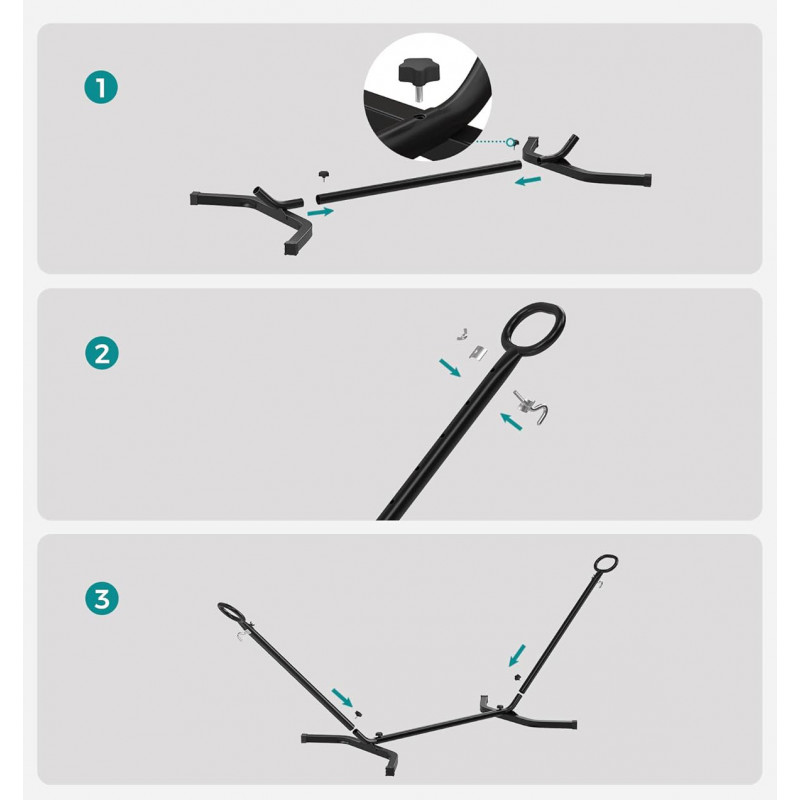 1

2

3