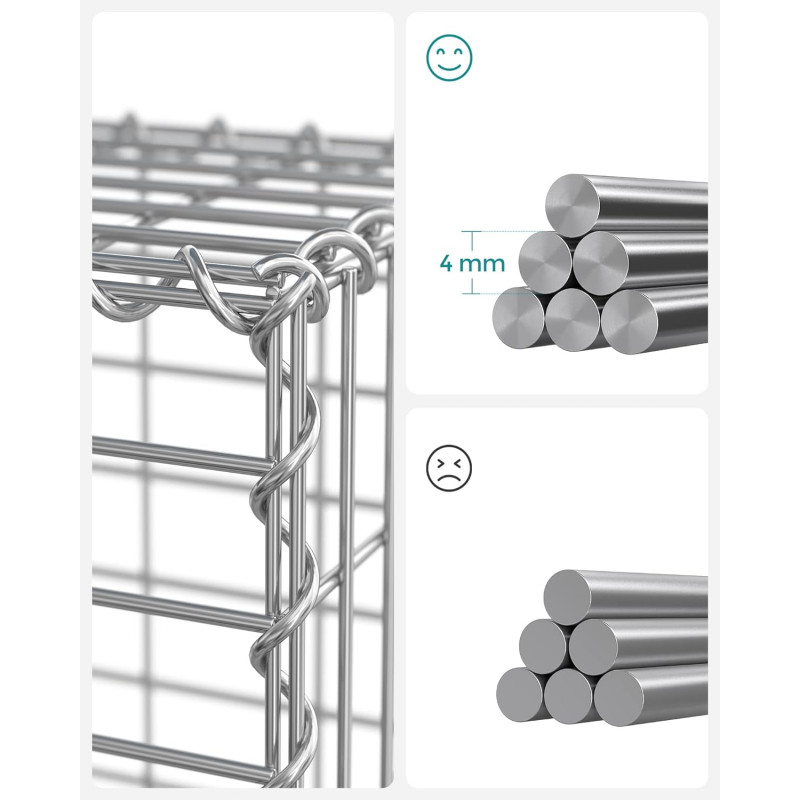 4 mm