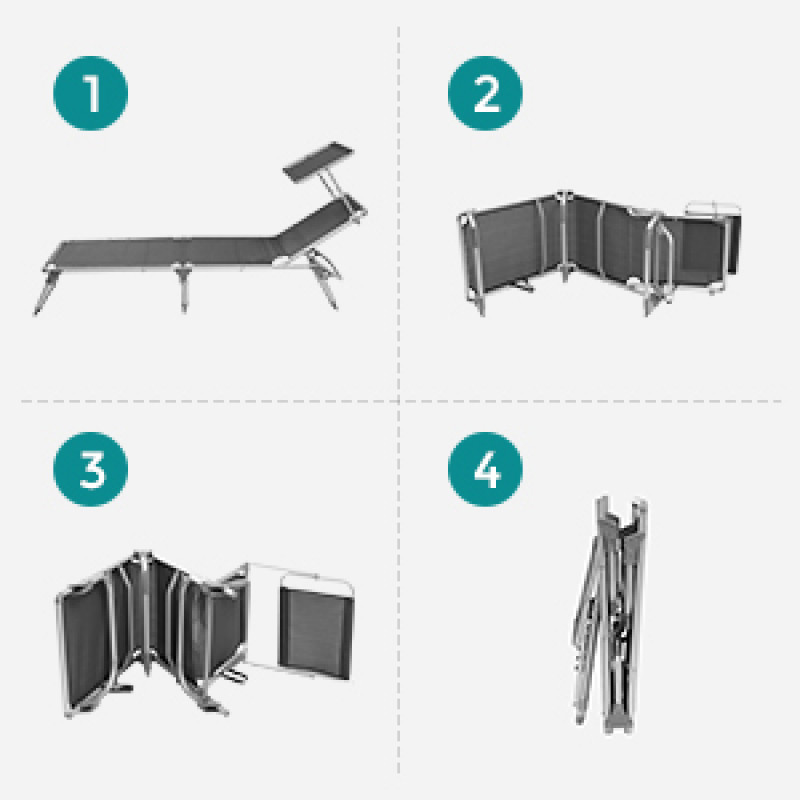 1

2

3

4