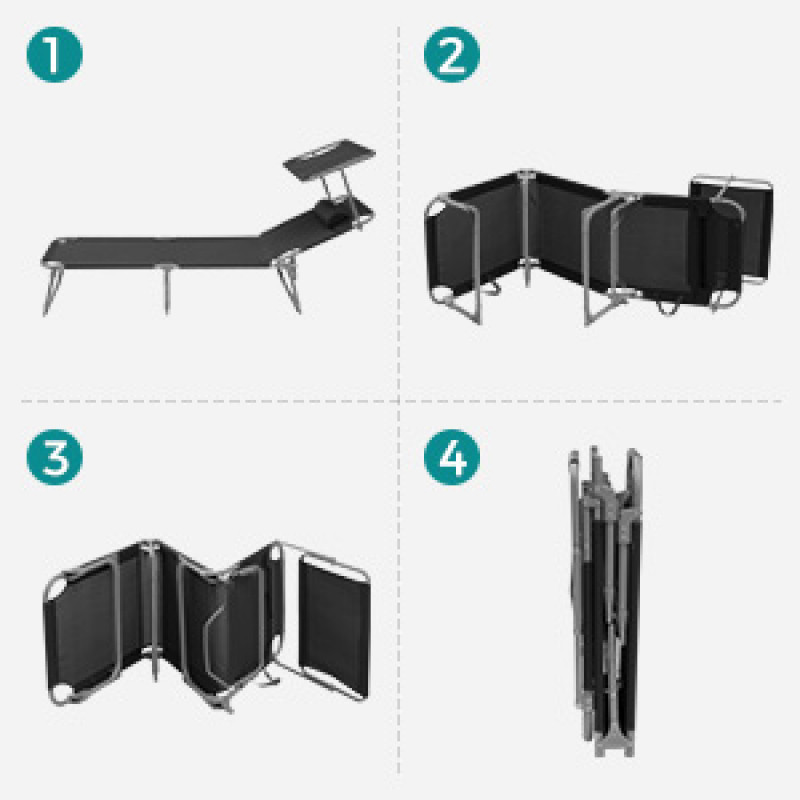 1

2

3

4