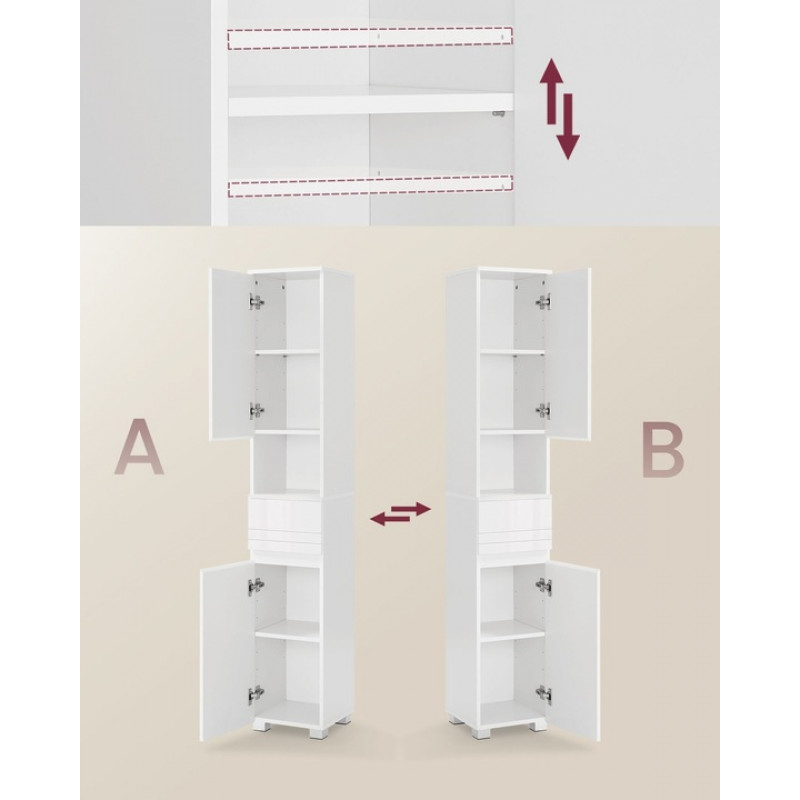 A

B