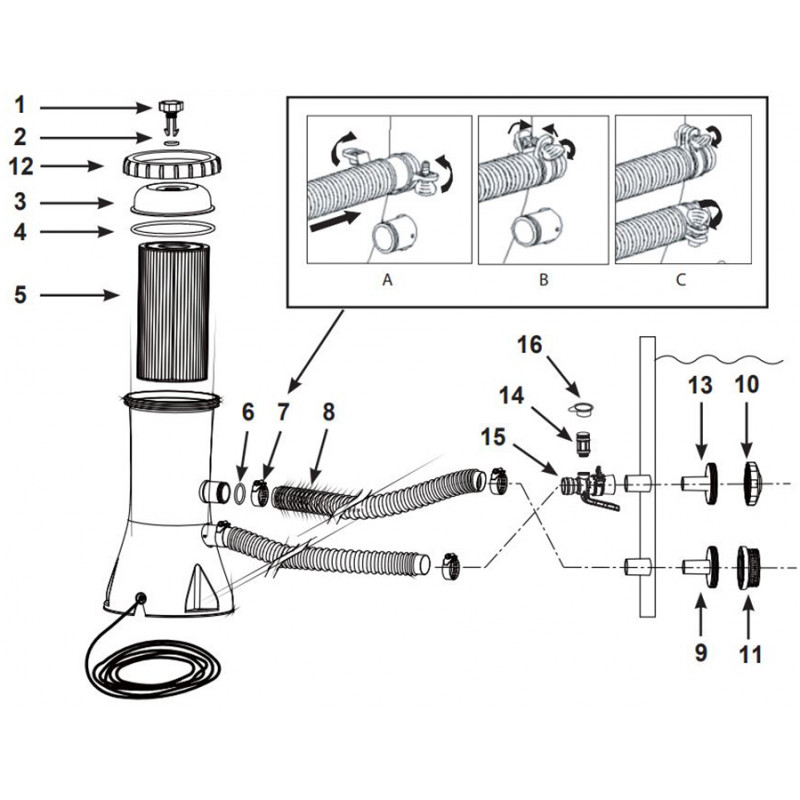 1
2
12
3
4
5

A
B
C

6
7
8

16
14
15
13
10
9
11