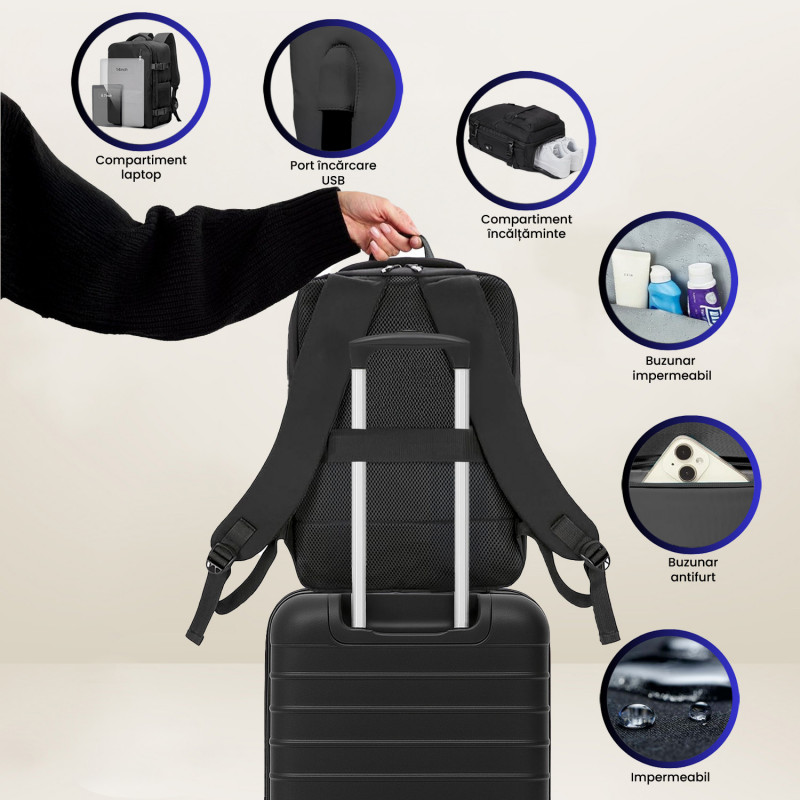 Compartiment laptop

Port încărcare USB

Compartiment încălțăminte

Buzunar impermeabil

Buzunar antifurt

Impermeabil