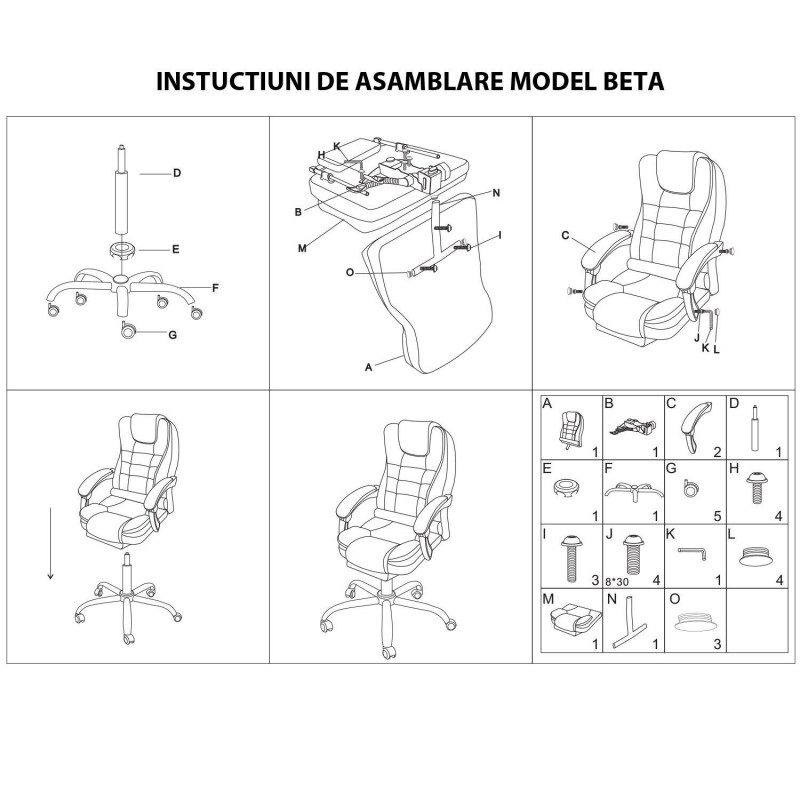 INSTUCTIUNI DE ASAMBLARE MODEL BETA

D
E
F
G

K
H
B
M
N
I
O
A

C
J K L

| A 1 | B 1 | C 2 | D 1 |
|---|---|---|---|
| E 1 | F 1 | G 5 | H 4 |
| I 3 | J 8*30 4 | K 1 | L 4 |
| M 1 | N 1 | O 3 | |