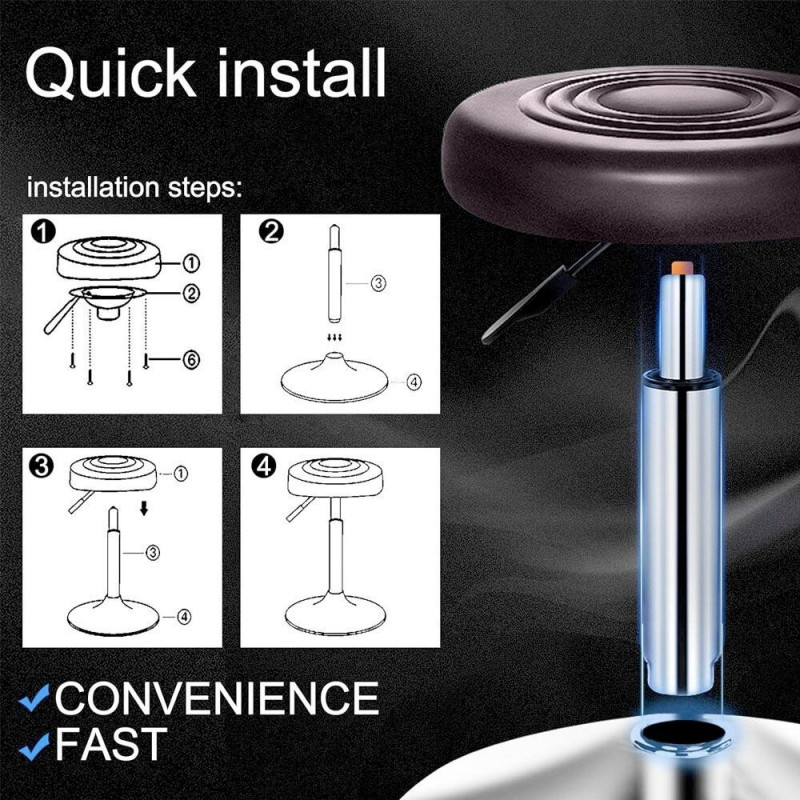 Quick install

installation steps:

1
①
②
⑥

2
③
④

3
①
③
④

4

✔CONVENIENCE
✔FAST