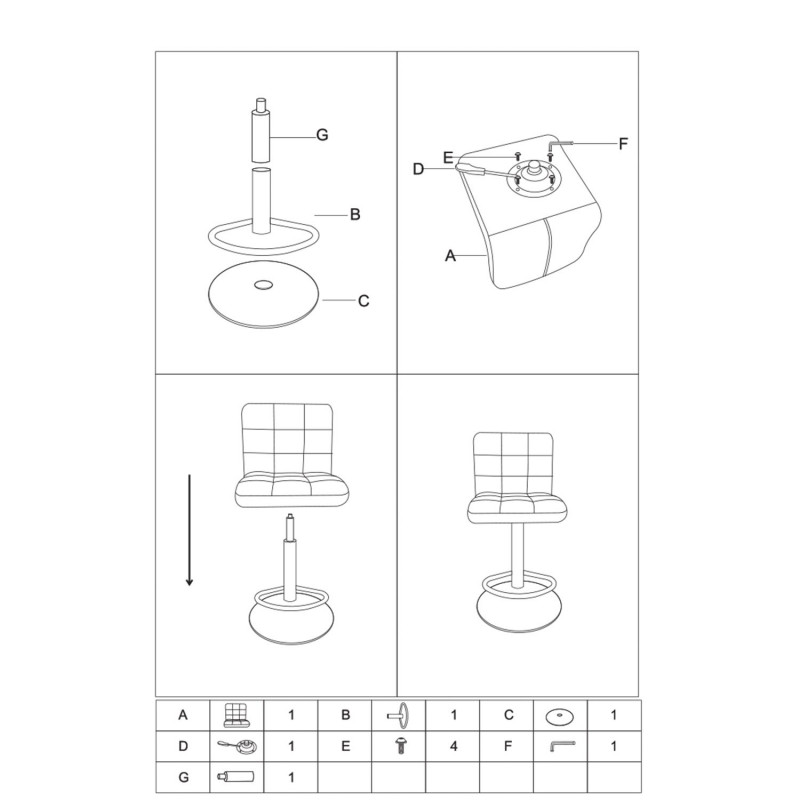 G

B

C

E

F

D

A

| A |  | 1 | B |  | 1 | C |  | 1 |
|---|---|---|---|---|---|---|---|---|
| D |  | 1 | E |  | 4 | F |  | 1 |
| G |  | 1 |  |  |  |  |  |  |