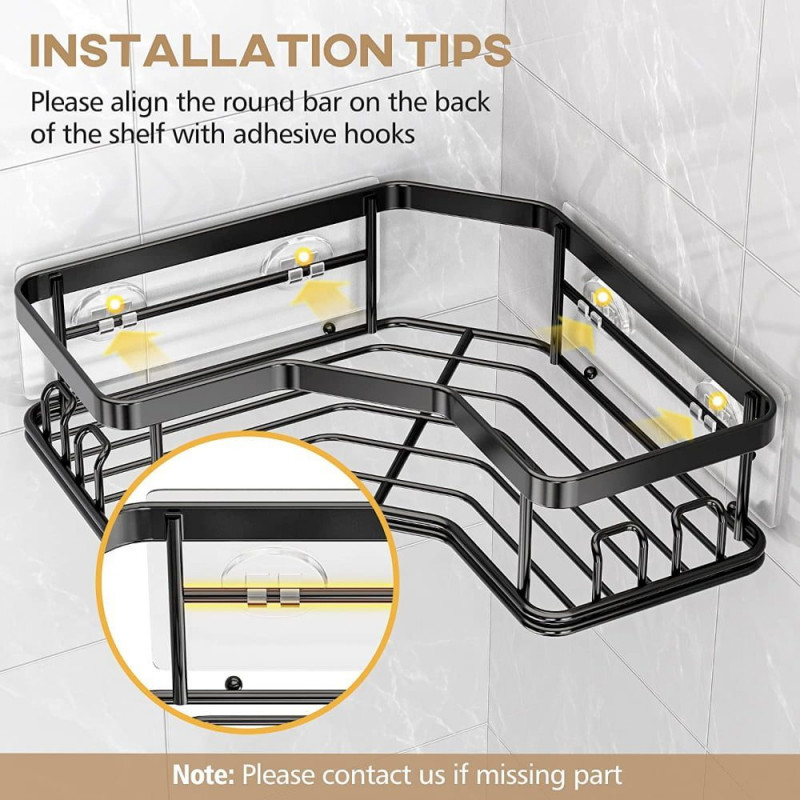 INSTALLATION TIPS

Please align the round bar on the back of the shelf with adhesive hooks

Note: Please contact us if missing part