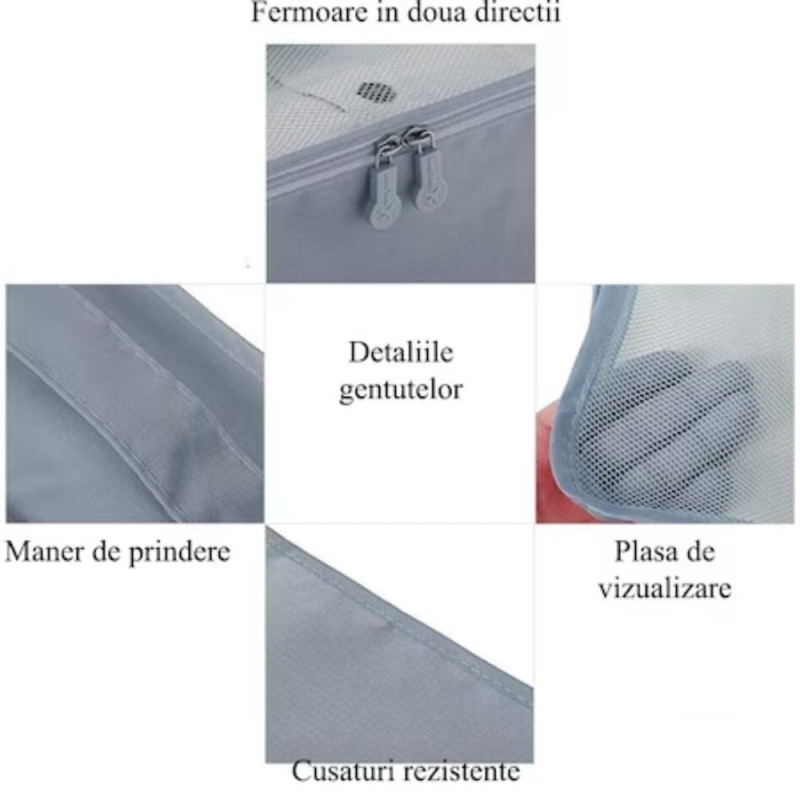 Fermoare in doua directii

Detaliile gentutelor

Maner de prindere

Plasa de vizualizare

Cusaturi rezistente