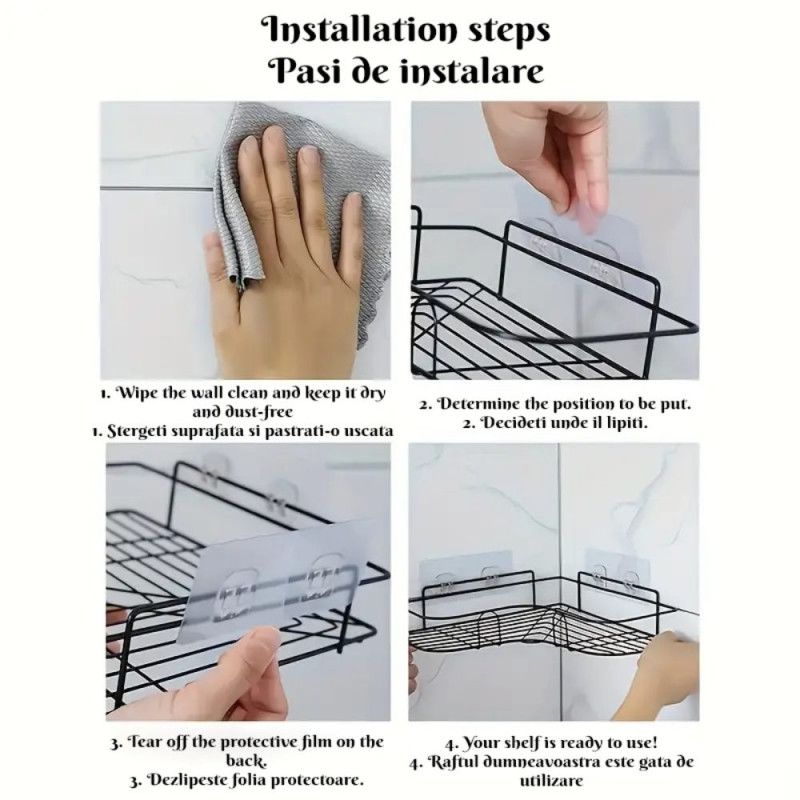 Installation steps
Pasi de instalare

1. Wipe the wall clean and keep it dry and dust-free
1. Stergeti suprafata si pastrati-o uscata

2. Determine the position to be put.
2. Decideti unde il lipiti.

3. Tear off the protective film on the back.
3. Dezlipeste folia protectoare.

4. Your shelf is ready to use!
4. Raftul dumneavoastra este gata de utilizare