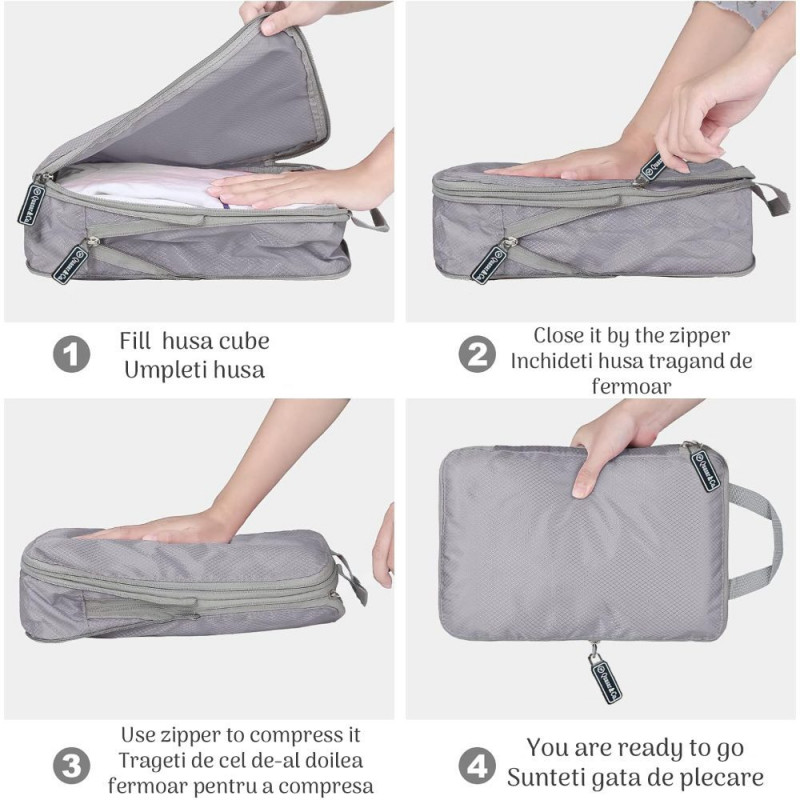 1
Fill husa cube
Umpleti husa

2
Close it by the zipper
Inchideti husa tragand de fermoar

3
Use zipper to compress it
Trageti de cel de-al doilea fermoar pentru a compresa

4
You are ready to go
Sunteti gata de plecare