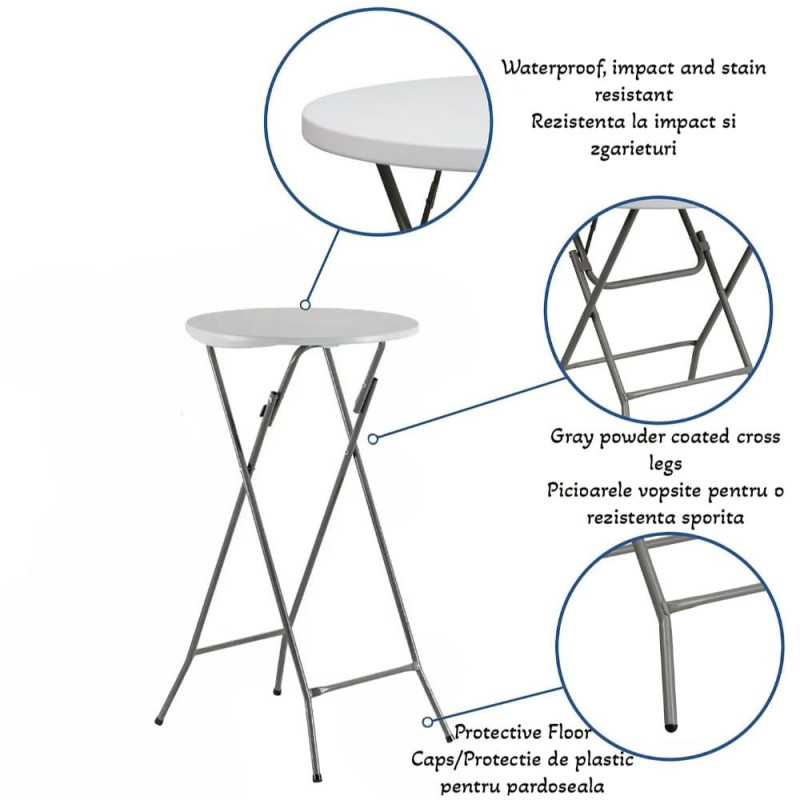 Waterproof, impact and stain resistant
Rezistenta la impact si zgarieturi

Gray powder coated cross legs
Picioarele vopsite pentru o rezistenta sporita

Protective Floor Caps/Protectie de plastic pentru pardoseala