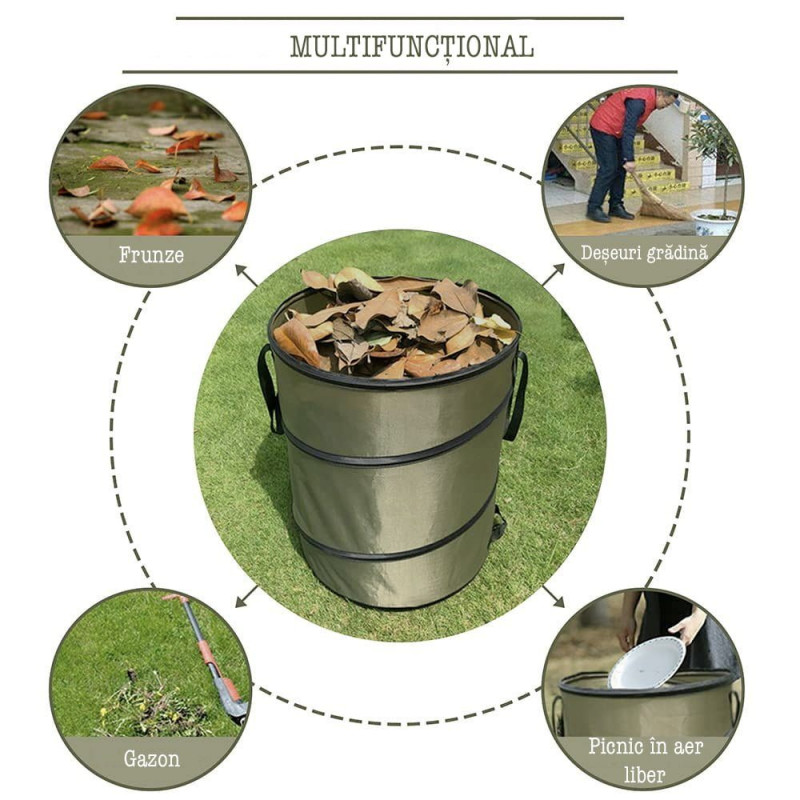 MULTIFUNCȚIONAL

Frunze

Deșeuri grădină

Gazon

Picnic în aer liber