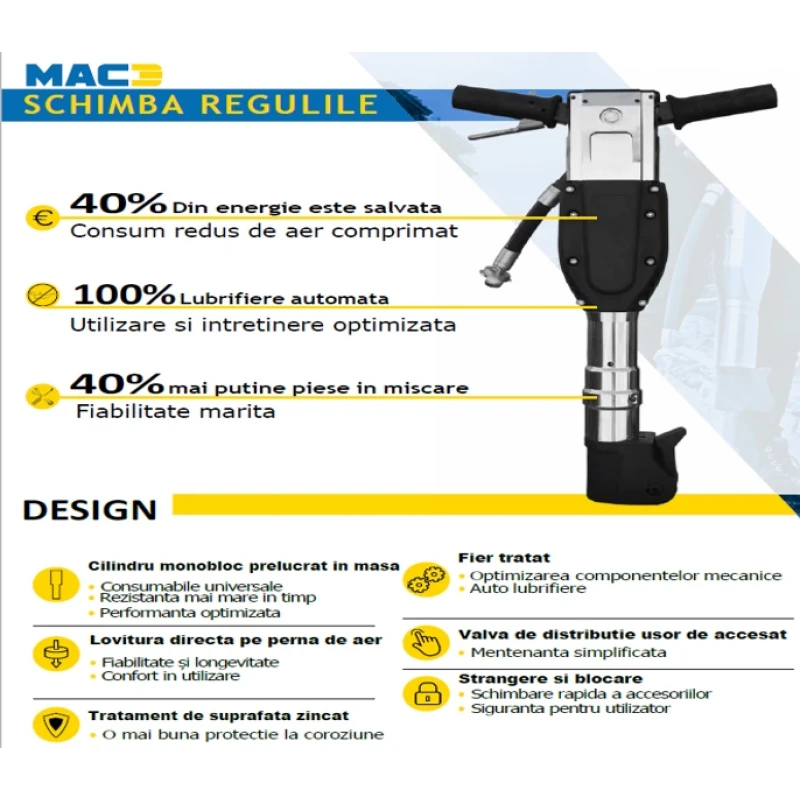 MAC3
SCHIMBA REGULILE

40% Din energie este salvata
Consum redus de aer comprimat

100% Lubrifiere automata
Utilizare si intretinere optimizata

40% mai putine piese in miscare
Fiabilitate marita

DESIGN

Cilindru monobloc prelucrat in masa
• Consumabile universale
• Rezistanta mai mare in timp
• Performanta optimizata

Lovitura directa pe perna de aer
• Fiabilitate și longevitate
• Confort in utilizare

Tratament de suprafata zincat
• O mai buna protectie la coroziune

Fier tratat
• Optimizarea componentelor mecanice
• Auto lubrifiere

Valva de distributie usor de accesat
• Mentenanta simplificata

Strangere si blocare
• Schimbare rapida a accesoriilor
• Siguranta pentru utilizator