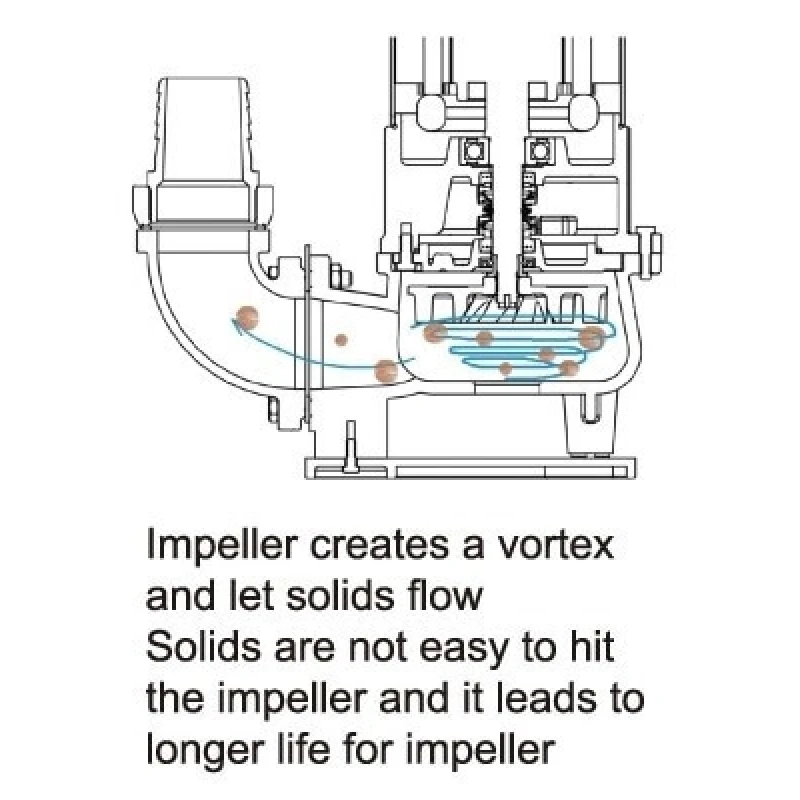 Impeller creates a vortex and let solids flow
Solids are not easy to hit the impeller and it leads to longer life for impeller