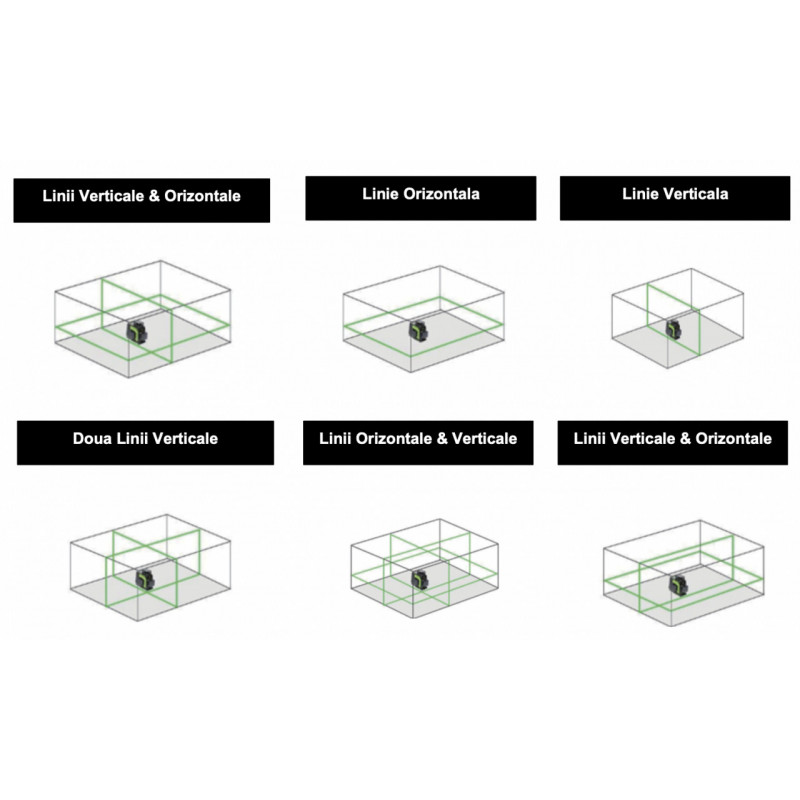 Linii Verticale & Orizontale

Linie Orizontala

Linie Verticala

Doua Linii Verticale

Linii Orizontale & Verticale

Linii Verticale & Orizontale