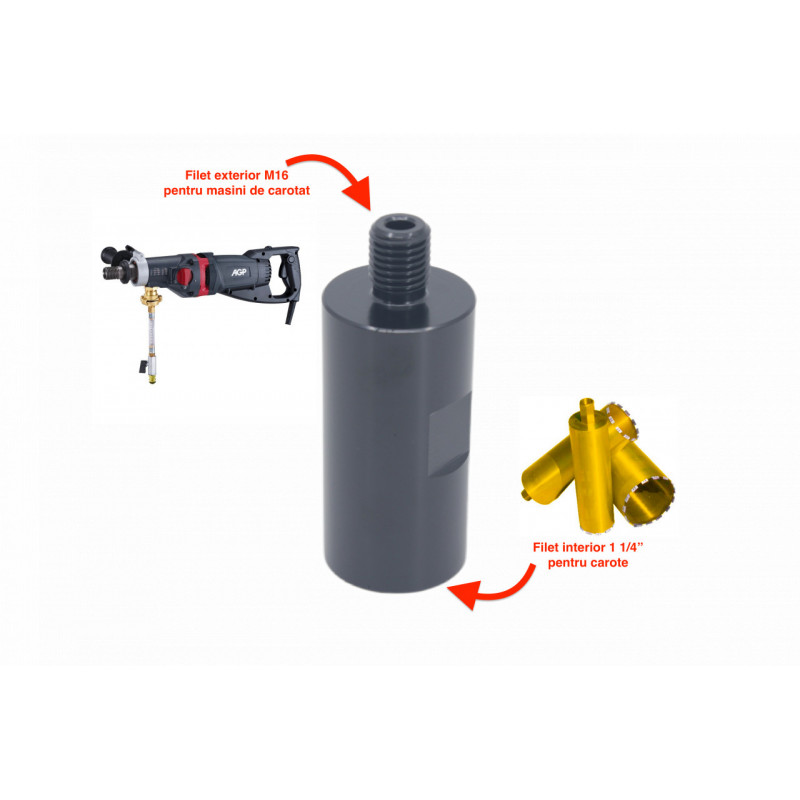 Filet exterior M16
pentru masini de carotat

AGP

Filet interior 1 1/4"
pentru carote