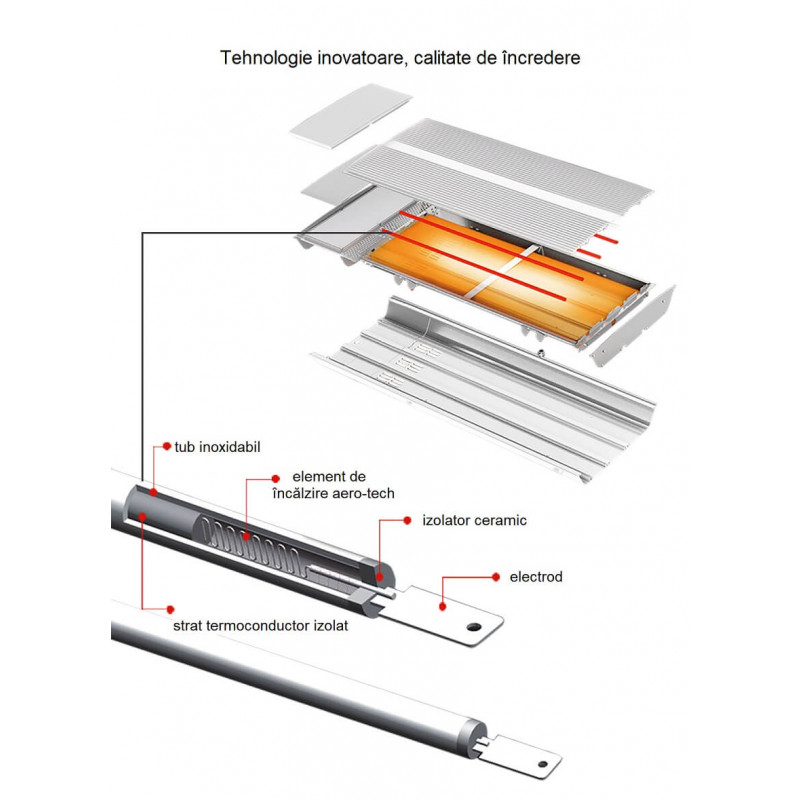 Tehnologie inovatoare, calitate de încredere

tub inoxidabil

element de încălzire aero-tech

izolator ceramic

electrod

strat termoconductor izolat