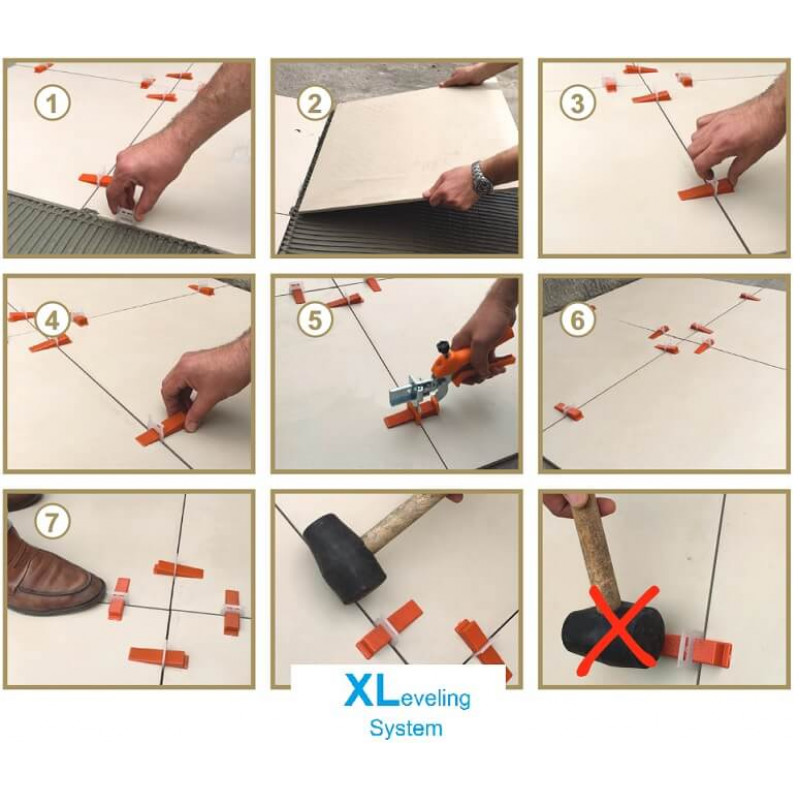 1
2
3
4
5
6
7
XLeveling
System