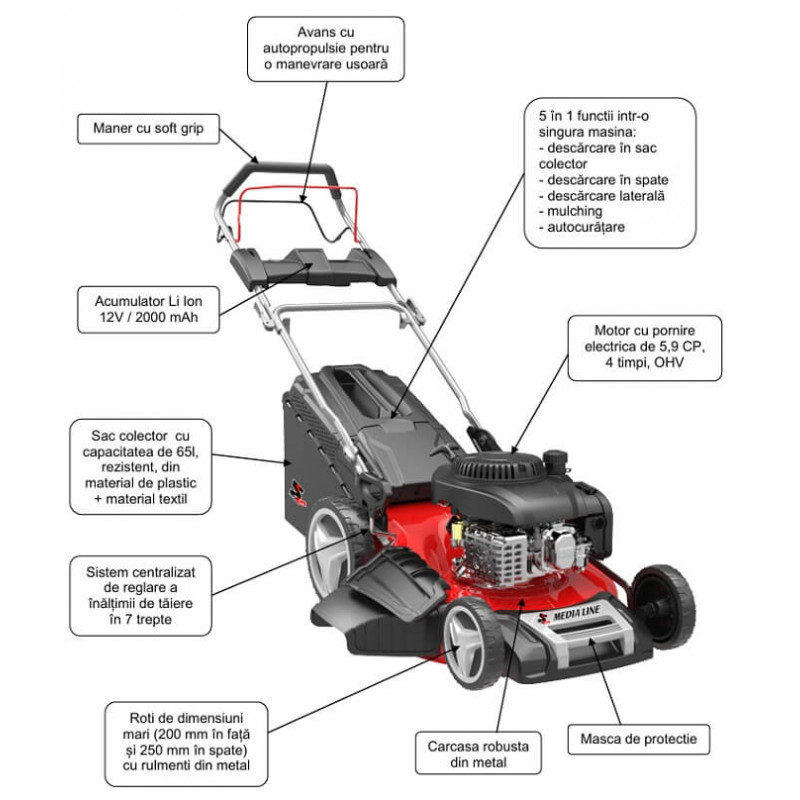 Avans cu autopropulsie pentru o manevrare usoară

Maner cu soft grip

5 în 1 functii intr-o singura masina:
- descărcare în sac colector
- descărcare în spate
- descărcare laterală
- mulching
- autocurățare

Acumulator Li Ion 12V / 2000 mAh

Motor cu pornire electrica de 5,9 CP, 4 timpi, OHV

Sac colector cu capacitatea de 65l, rezistent, din material de plastic + material textil

Sistem centralizat de reglare a înălțimii de tăiere în 7 trepte

MEDIA LINE

Roti de dimensiuni mari (200 mm în față și 250 mm în spate) cu rulmenti din metal

Carcasa robusta din metal

Masca de protectie