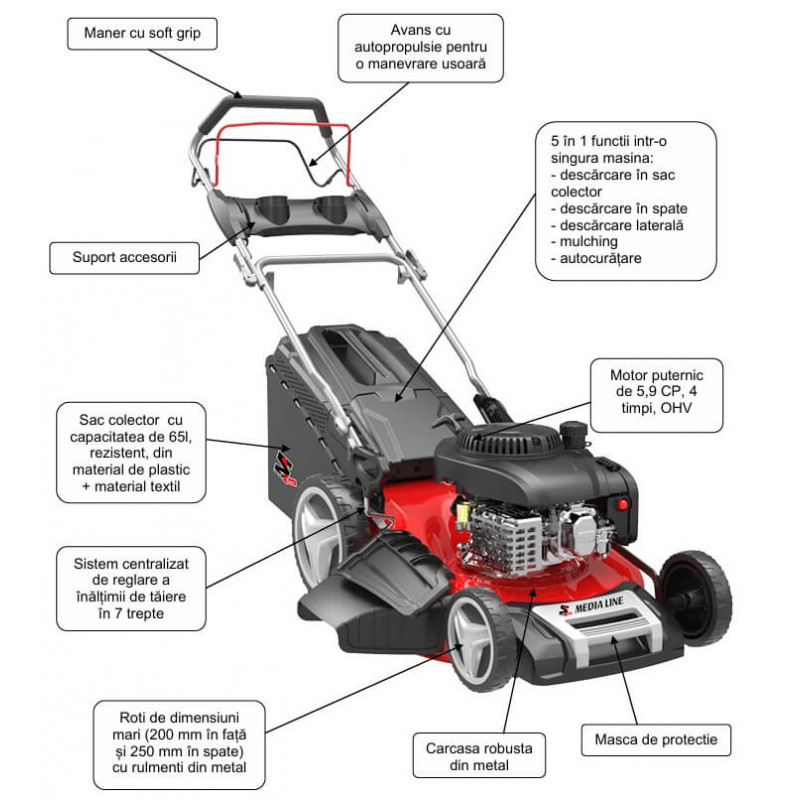 Maner cu soft grip

Avans cu autopropulsie pentru o manevrare usoară

5 în 1 functii intr-o singura masina:
- descărcare în sac colector
- descărcare în spate
- descărcare laterală
- mulching
- autocurățare

Suport accesorii

Motor puternic de 5,9 CP, 4 timpi, OHV

Sac colector cu capacitatea de 65l, rezistent, din material de plastic + material textil

Sistem centralizat de reglare a înălțimii de tăiere în 7 trepte

MEDIA LINE

Roti de dimensiuni mari (200 mm în față și 250 mm în spate) cu rulmenti din metal

Carcasa robusta din metal

Masca de protectie