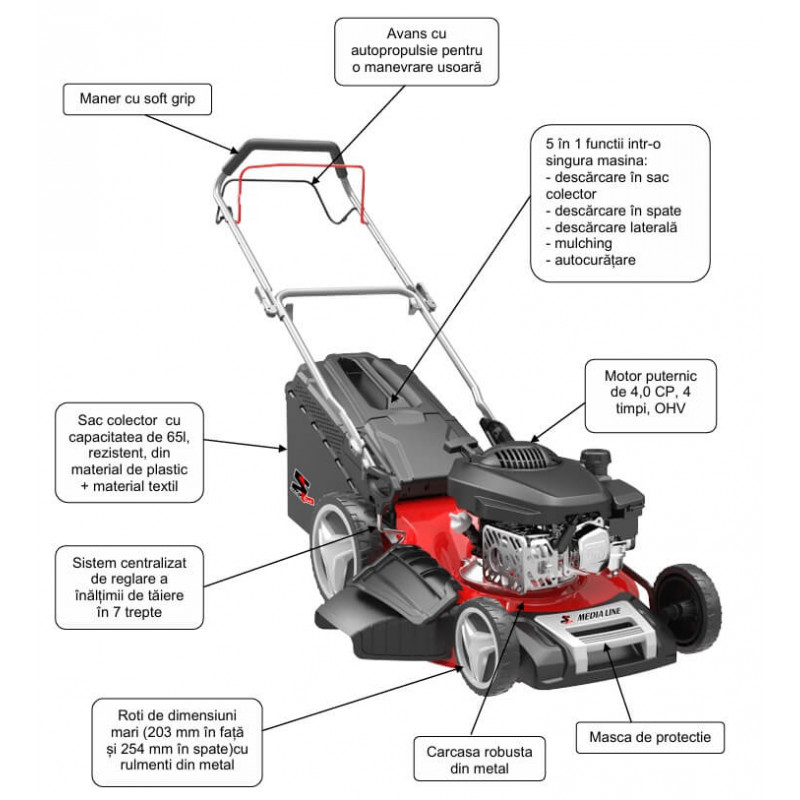 Avans cu autopropulsie pentru o manevrare usoară

Maner cu soft grip

5 în 1 functii intr-o singura masina:
- descărcare în sac colector
- descărcare în spate
- descărcare laterală
- mulching
- autocurățare

Motor puternic de 4,0 CP, 4 timpi, OHV

Sac colector cu capacitatea de 65l, rezistent, din material de plastic + material textil

Sistem centralizat de reglare a înălțimii de tăiere în 7 trepte

MEDIA LINE

Roti de dimensiuni mari (203 mm în față și 254 mm în spate)cu rulmenti din metal

Carcasa robusta din metal

Masca de protectie